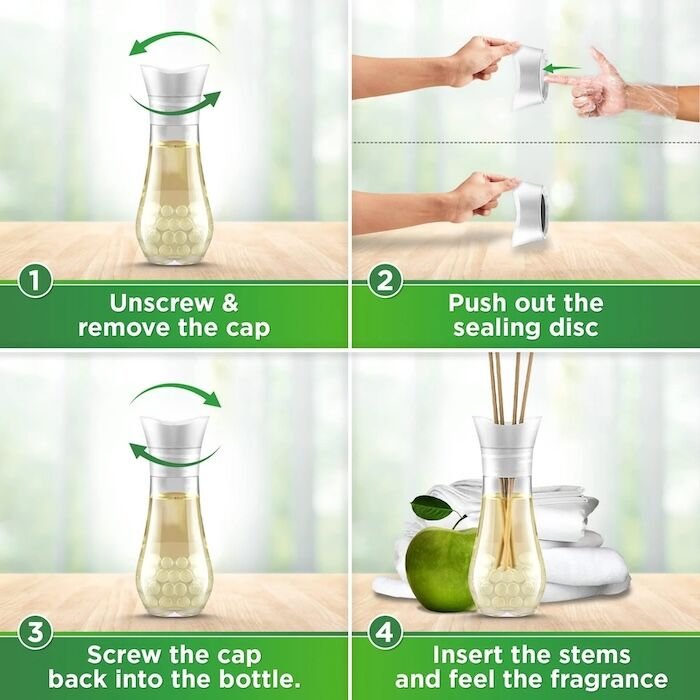 1
Unscrew & remove the cap

2
Push out the sealing disc

3
Screw the cap back into the bottle.

4
Insert the stems and feel the fragrance